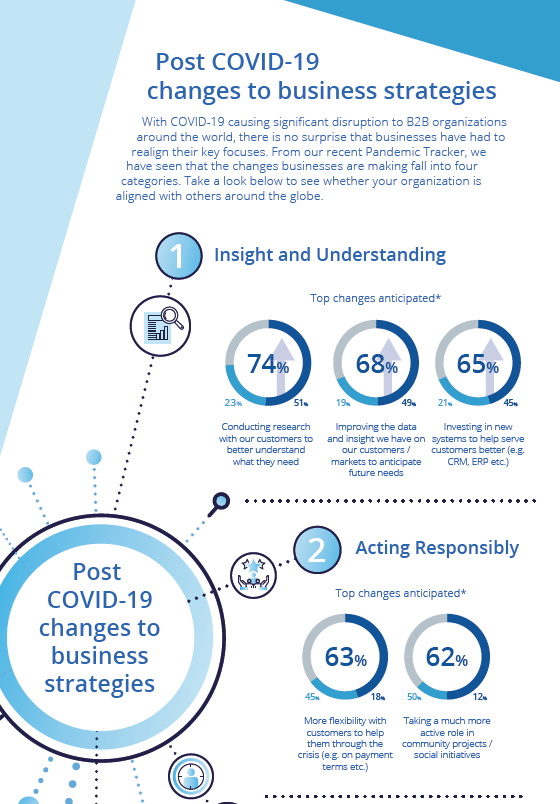 Post COVID-19 changes to business strategies

With COVID-19 causing significant disruption to B2B organizations around the world, there is no surprise that businesses have had to realign their key focuses. From our recent Pandemic Tracker, we have seen that the changes businesses are making fall into four categories. Take a look below to see whether your organization is aligned with others around the globe.

1 Insight and Understanding

Top changes anticipated*

74%
23%
51%
Conducting research with our customers to better understand what they need

68%
19%
49%
Improving the data and insight we have on our customers / markets to anticipate future needs

65%
21%
45%
Investing in new systems to help serve customers better (e.g. CRM, ERP etc.)

Post COVID-19 changes to business strategies

2 Acting Responsibly

Top changes anticipated*

63%
45%
18%
More flexibility with customers to help them through the crisis (e.g. on payment terms etc.)

62%
50%
12%
Taking a much more active role in community projects / social initiatives